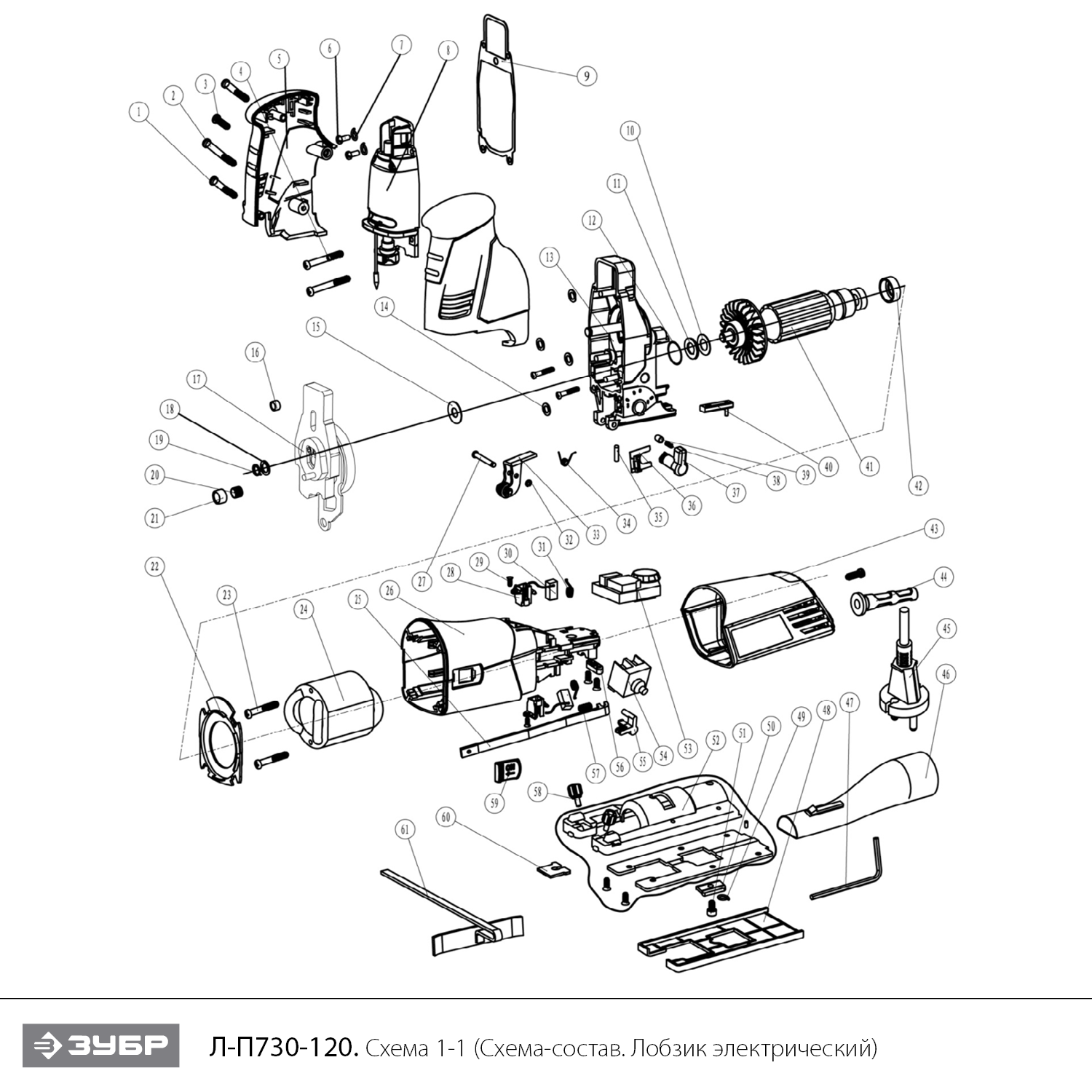 1 2 3 4 5 6 7 8 9 10 11 12 13 14 15 16 17 18 19 20 21 22 23 24 25 26 27 28 29 30 31 32 33 34 35 36 37 38 39 40 41 42 43 44 45 46 47 48 49 50 51 52 53 54 55 56 57 58 59 60 61

ЗУБР

Л-П730-120. Схема 1-1 (Схема-состав. Лобзик электрический)